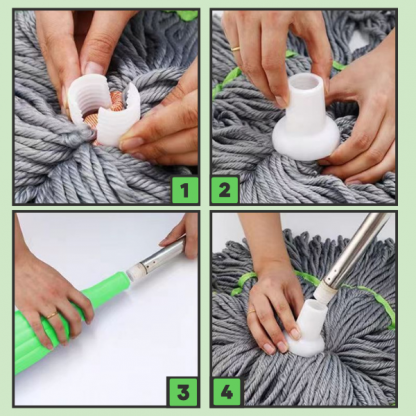 1

2

3

4